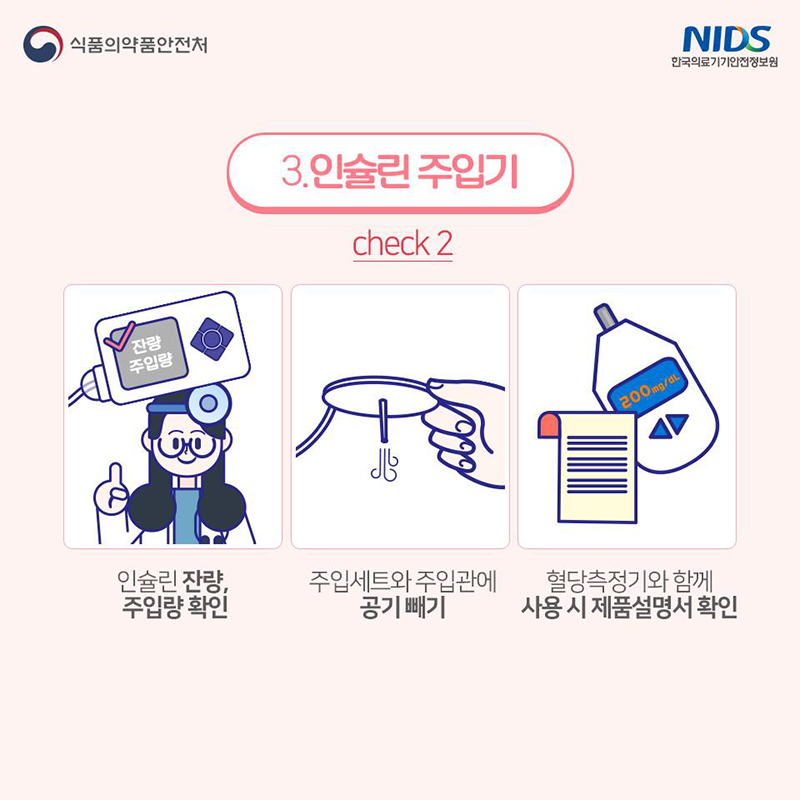 식품의약품안전처

NIDS
한국의료기기안전정보원

3.인슐린 주입기

check 2

잔량
주입량

200mg/dL

인슐린 잔량, 주입량 확인

주입세트와 주입관에 공기 빼기

혈당측정기와 함께 사용 시 제품설명서 확인